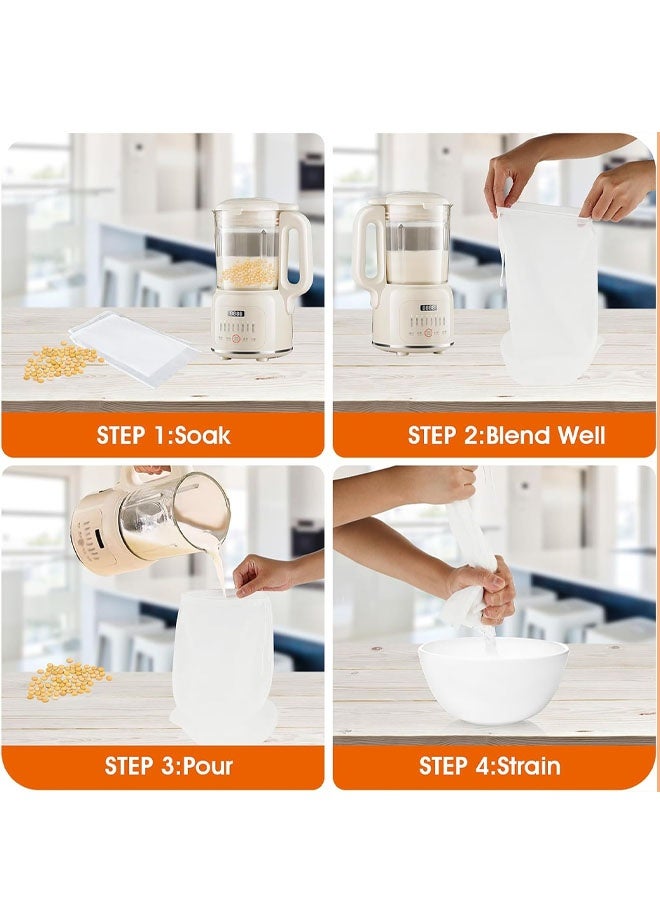 STEP 1:Soak

STEP 2:Blend Well

STEP 3:Pour

STEP 4:Strain